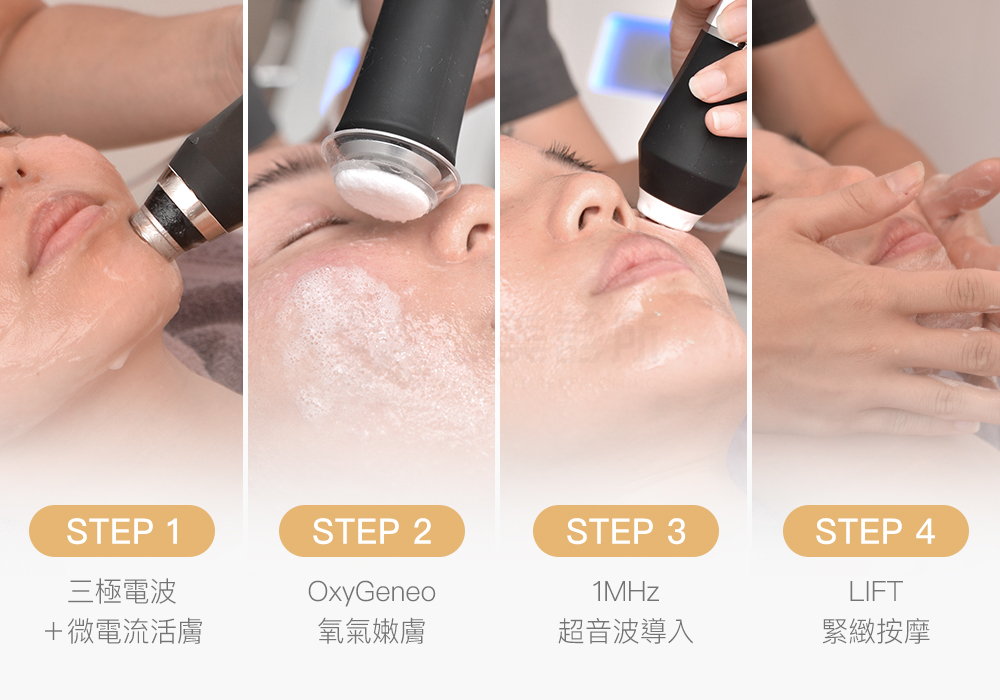 STEP 1
三極電波
+微電流活膚

STEP 2
OxyGeneo
氧氣嫩膚

STEP 3
1MHz
超音波導入

STEP 4
LIFT
緊緻按摩